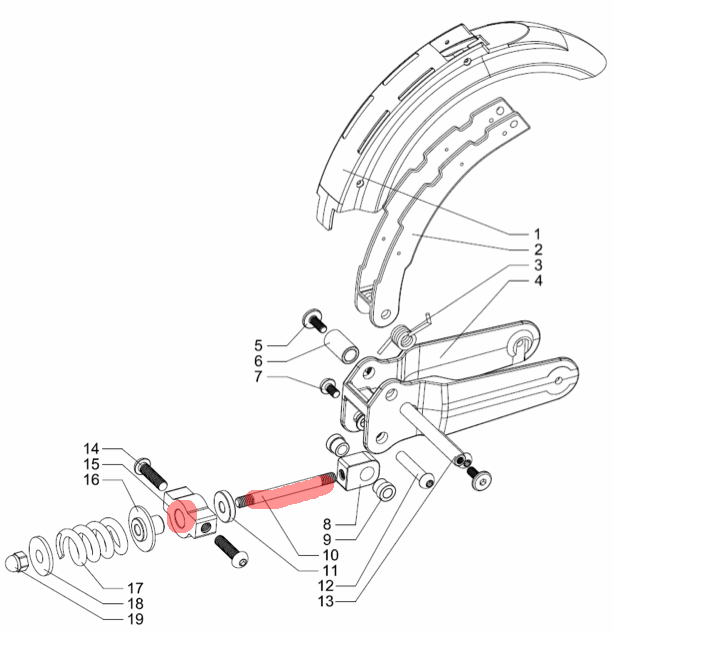 1
2
3
4
5
6
7
14
15
16
8
9
10
11
12
13
17
18
19