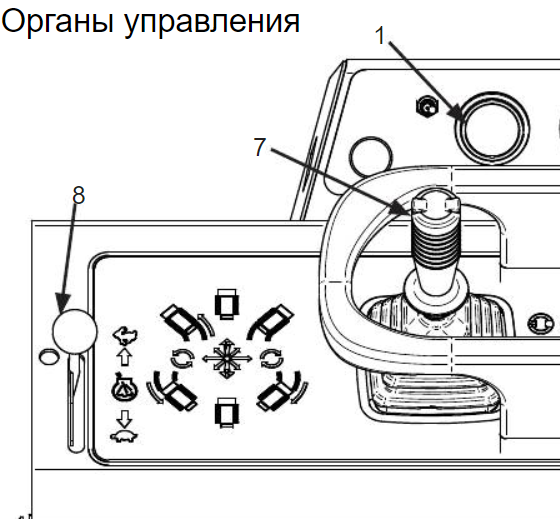 Органы управления

1

7

8