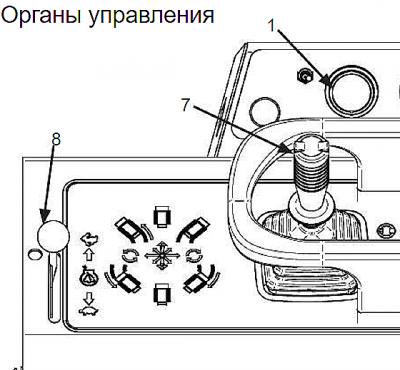 Органы управления

1

7

8