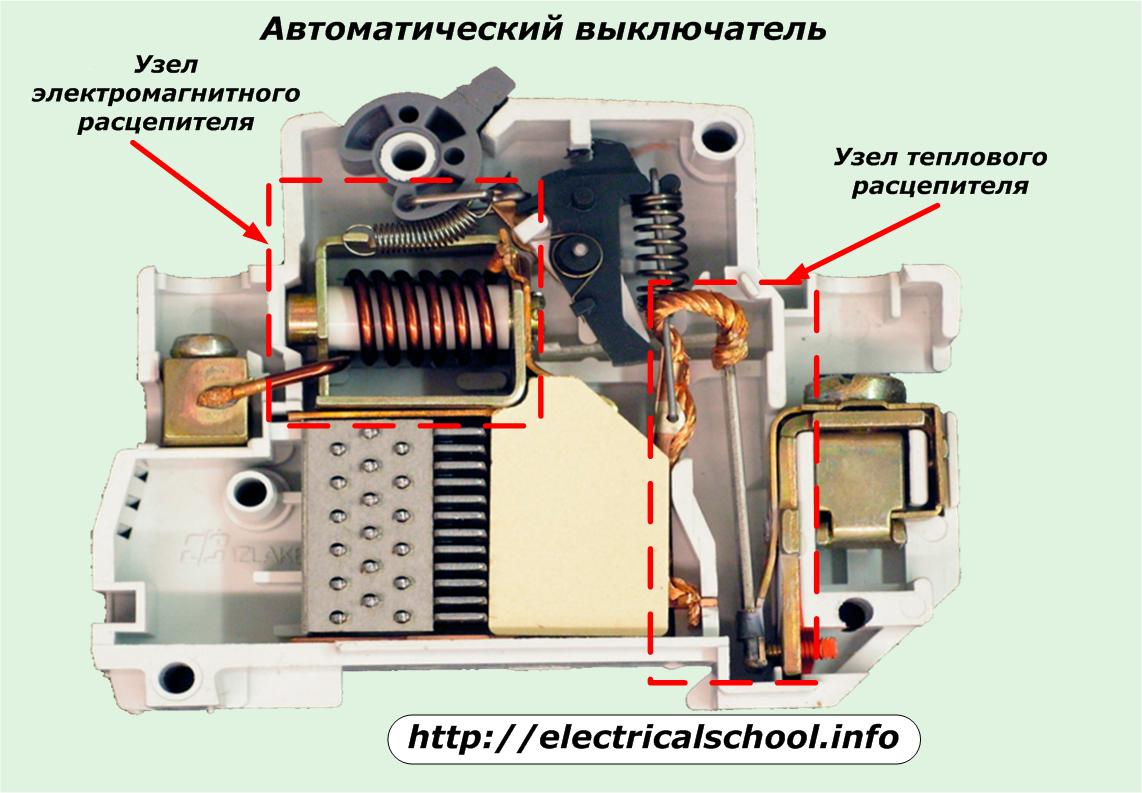 Автоматический выключатель

Узел электромагнитного расцепителя

Узел теплового расцепителя

IZLAKE

http://electricalschool.info