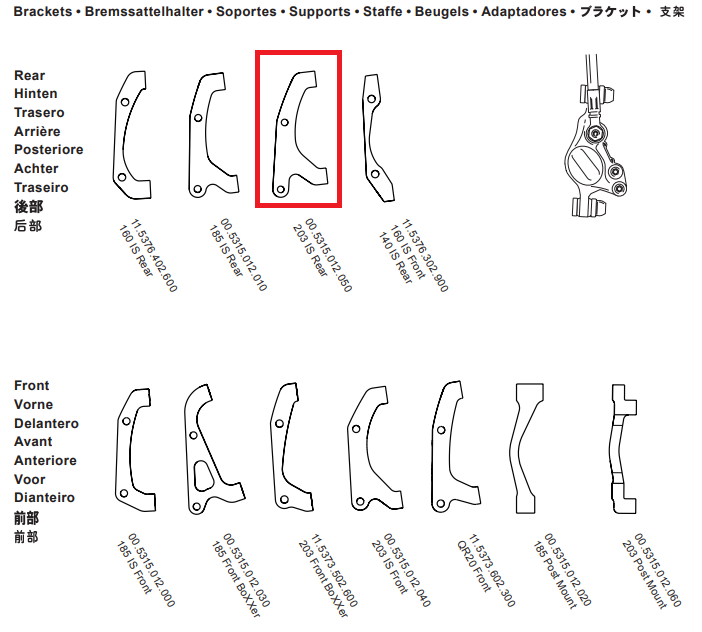 Brackets • Bremssattelhalter • Soportes • Supports • Staffe • Beugels • Adaptadores • ブラケット • 支架

Rear
Hinten
Trasero
Arrière
Posteriore
Achter
Traseiro
後部
后部

11.5376.402.600
160 IS Rear

00.5315.012.010
185 IS Rear

00.5315.012.050
203 IS Rear

11.5376.302.900
160 IS Front
140 IS Rear

Front
Vorne
Delantero
Avant
Anteriore
Voor
Dianteiro
前部
前部

00.5315.012.000
185 IS Front

00.5315.012.030
185 Front BoXXer

11.5373.502.600
203 Front BoXXer

00.5315.012.040
203 IS Front

11.5373.602.300
QR20 Front

00.5315.012.020
185 Post Mount

00.5315.012.060
203 Post Mount