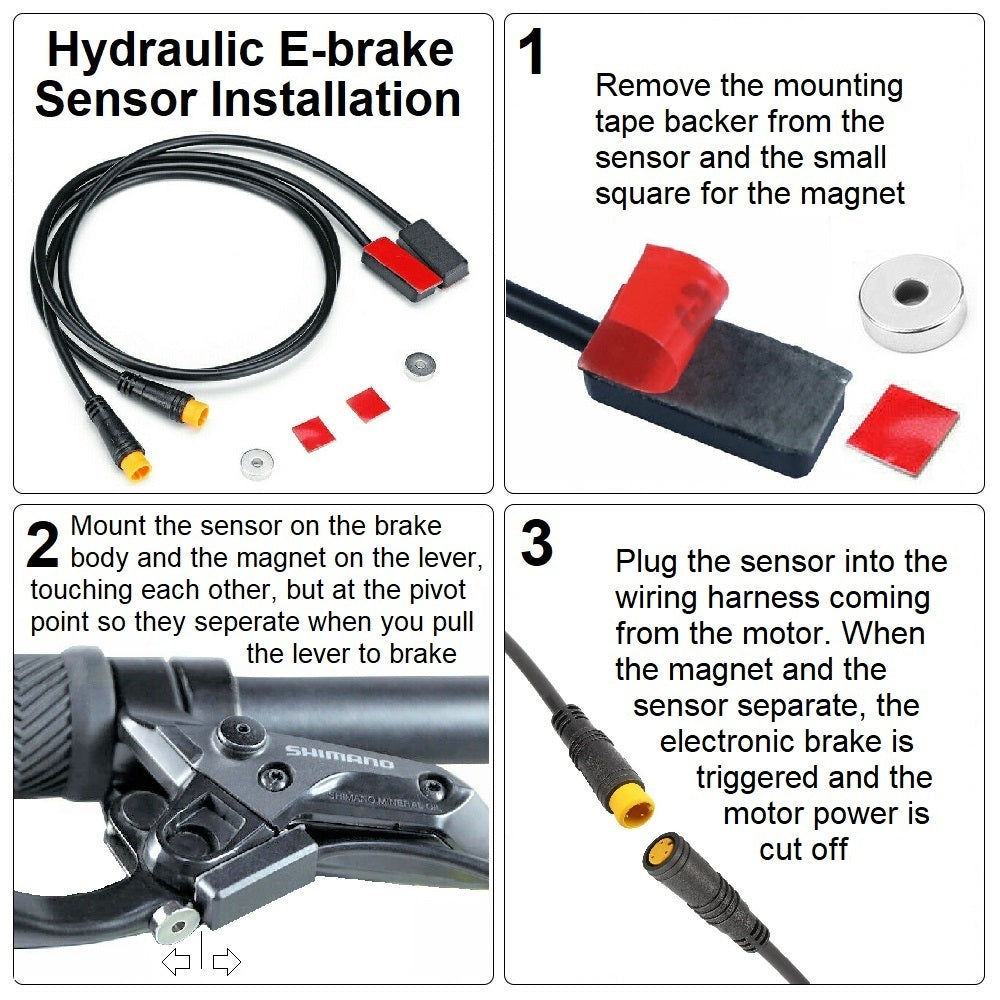 Hydraulic E-brake Sensor Installation

1

Remove the mounting tape backer from the sensor and the small square for the magnet

2 Mount the sensor on the brake body and the magnet on the lever, touching each other, but at the pivot point so they seperate when you pull the lever to brake

SHIMANO

SHIMANO MINERAL OIL

3

Plug the sensor into the wiring harness coming from the motor. When the magnet and the sensor separate, the electronic brake is triggered and the motor power is cut off