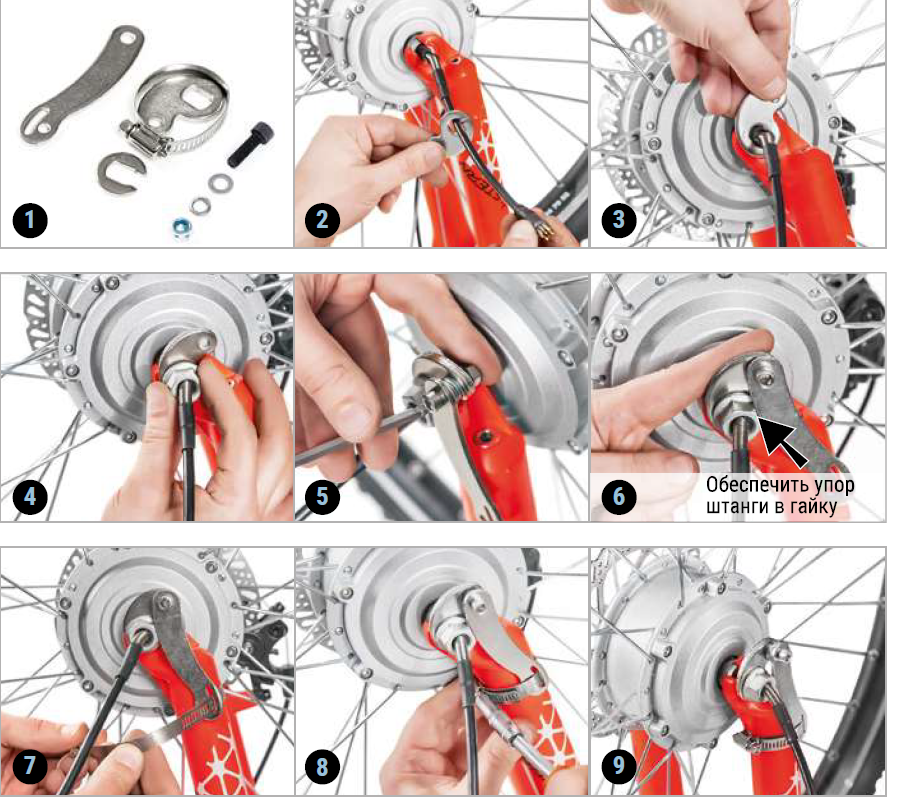 1

2

3

4

5

6

Обеспечить упор штанги в гайку

7

8

9