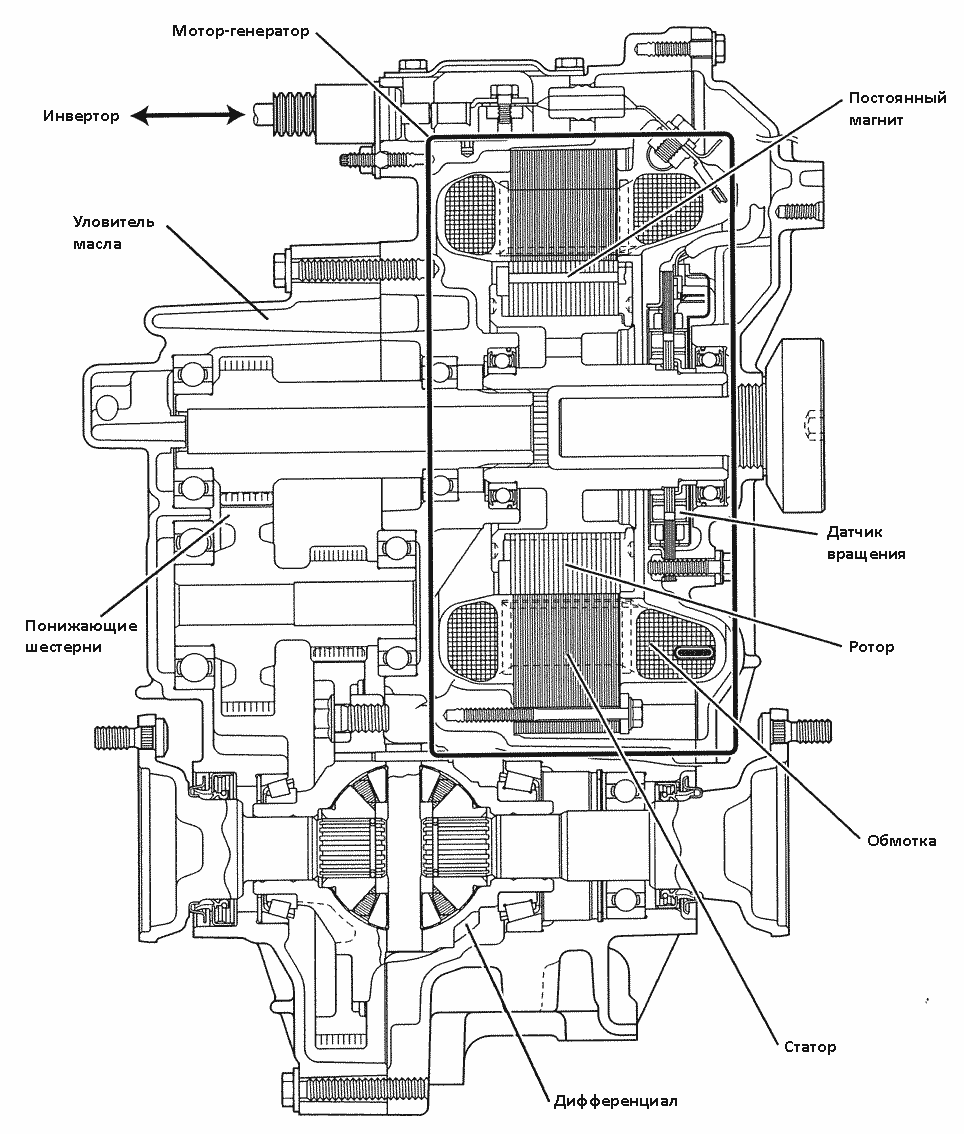 Мотор-генератор

Инвертор

Постоянный магнит

Уловитель масла

Датчик вращения

Понижающие шестерни

Ротор

Обмотка

Статор

Дифференциал