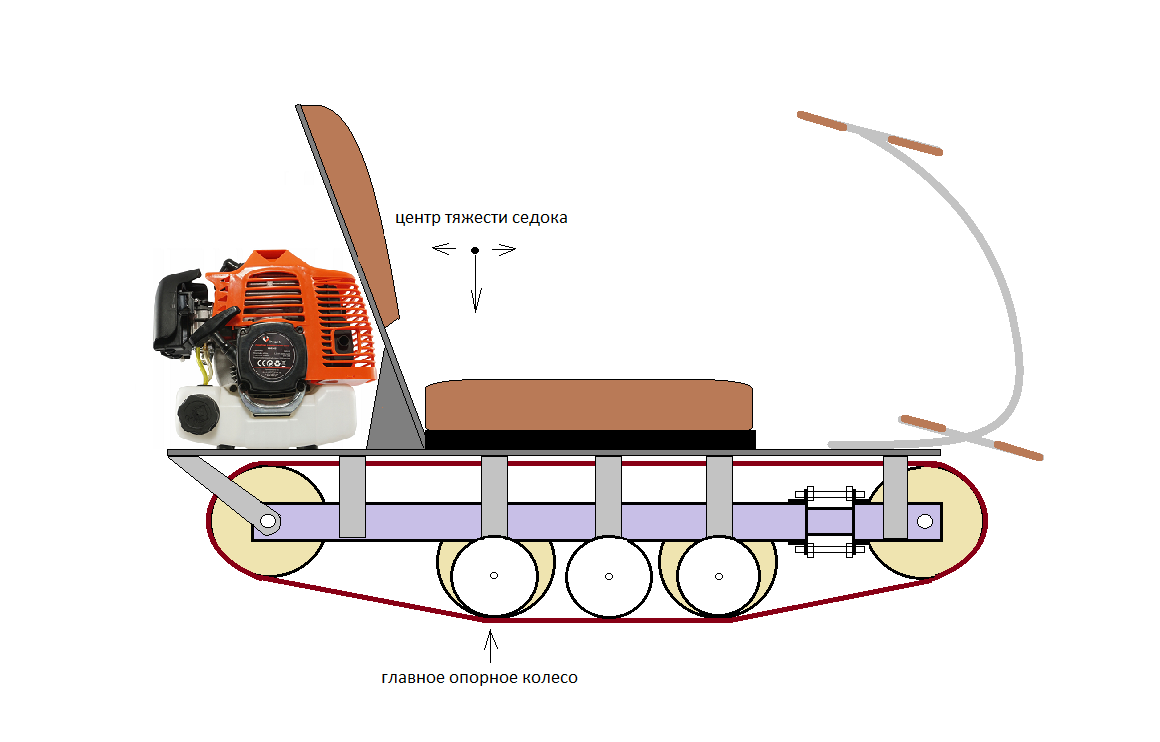 центр тяжести седока

главное опорное колесо