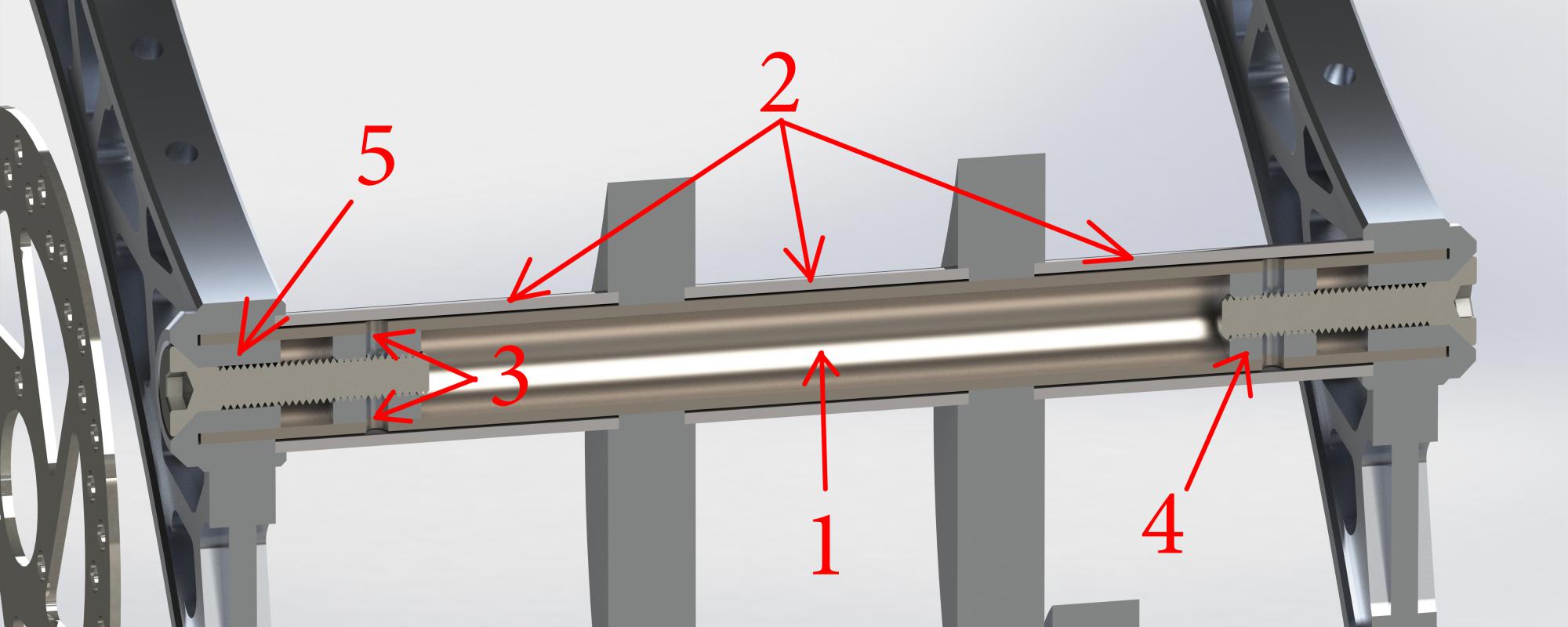 2
5
3
1
4