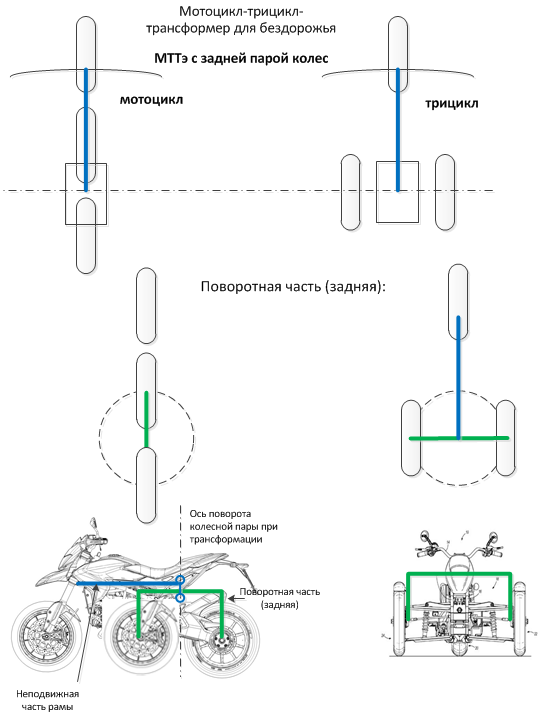 Мотоцикл-трицикл-трансформер для бездорожья

МТТэ с задней парой колес

мотоцикл

трицикл

Поворотная часть (задняя):

Ось поворота колесной пары при трансформации

Поворотная часть (задняя)

Неподвижная часть рамы