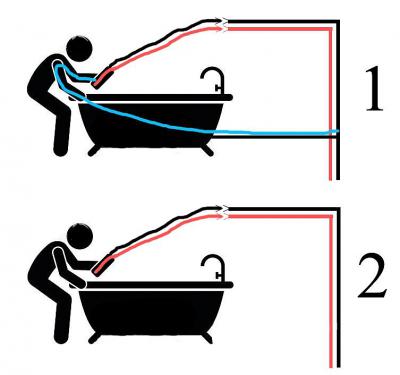 1

2