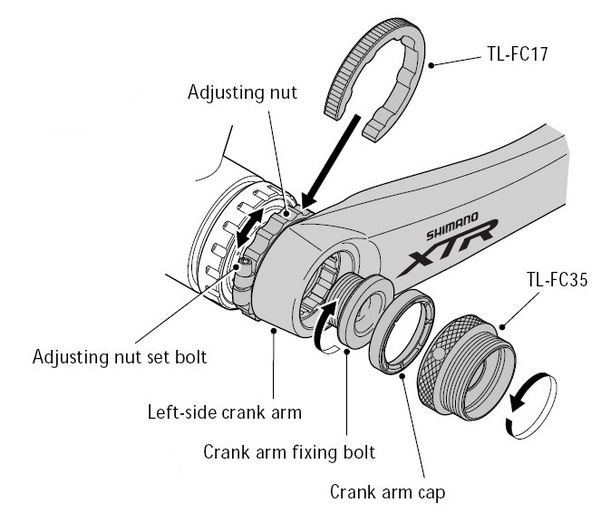 TL-FC17

Adjusting nut

SHIMANO
XTR

TL-FC35

Adjusting nut set bolt

Left-side crank arm

Crank arm fixing bolt

Crank arm cap