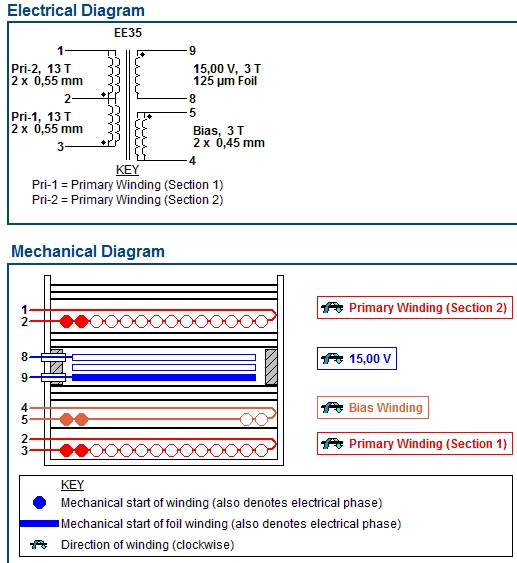 Electrical Diagram

EE35

1
Pri-2, 13 T
2 x 0,55 mm
2
Pri-1, 13 T
2 x 0,55 mm
3

9
15,00 V, 3 T
125 µm Foil
8
5
Bias, 3 T
2 x 0,45 mm
4

KEY
Pri-1 = Primary Winding (Section 1)
Pri-2 = Primary Winding (Section 2)

Mechanical Diagram

1
2
8
9
4
5
2
3

Primary Winding (Section 2)
15,00 V
Bias Winding
Primary Winding (Section 1)

KEY
Mechanical start of winding (also denotes electrical phase)
Mechanical start of foil winding (also denotes electrical phase)
Direction of winding (clockwise)