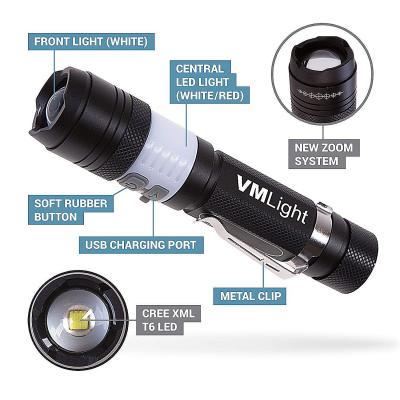 FRONT LIGHT (WHITE)

CENTRAL LED LIGHT (WHITE/RED)

NEW ZOOM SYSTEM

VMLight

SOFT RUBBER BUTTON

USB CHARGING PORT

METAL CLIP

CREE XML T6 LED